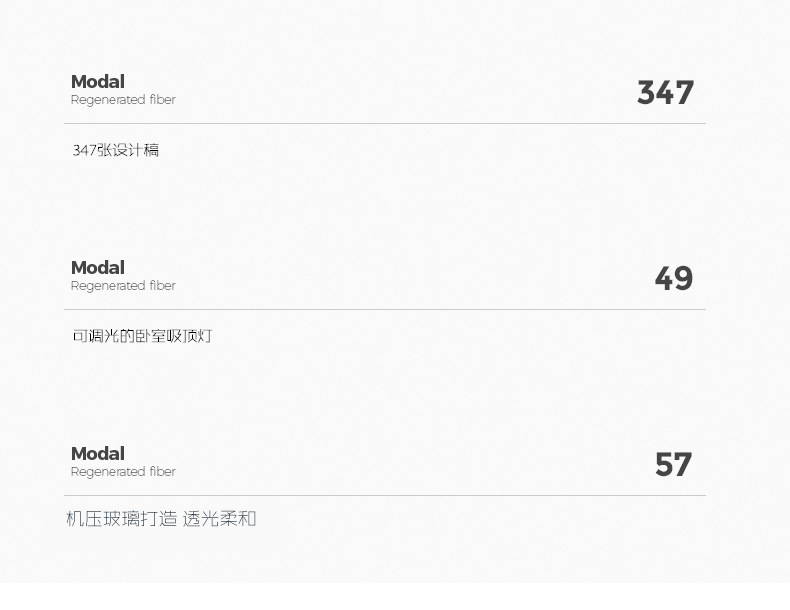 Modal
Regenerated fiber

347

347张设计稿

Modal
Regenerated fiber

49

可调光的卧室吸顶灯

Modal
Regenerated fiber

57

机压玻璃打造 透光柔和