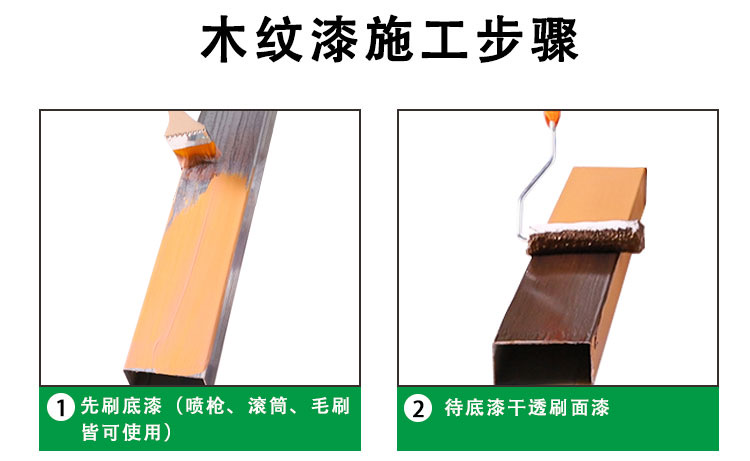 木纹漆施工步骤

1 先刷底漆（喷枪、滚筒、毛刷皆可使用）

2 待底漆干透刷面漆