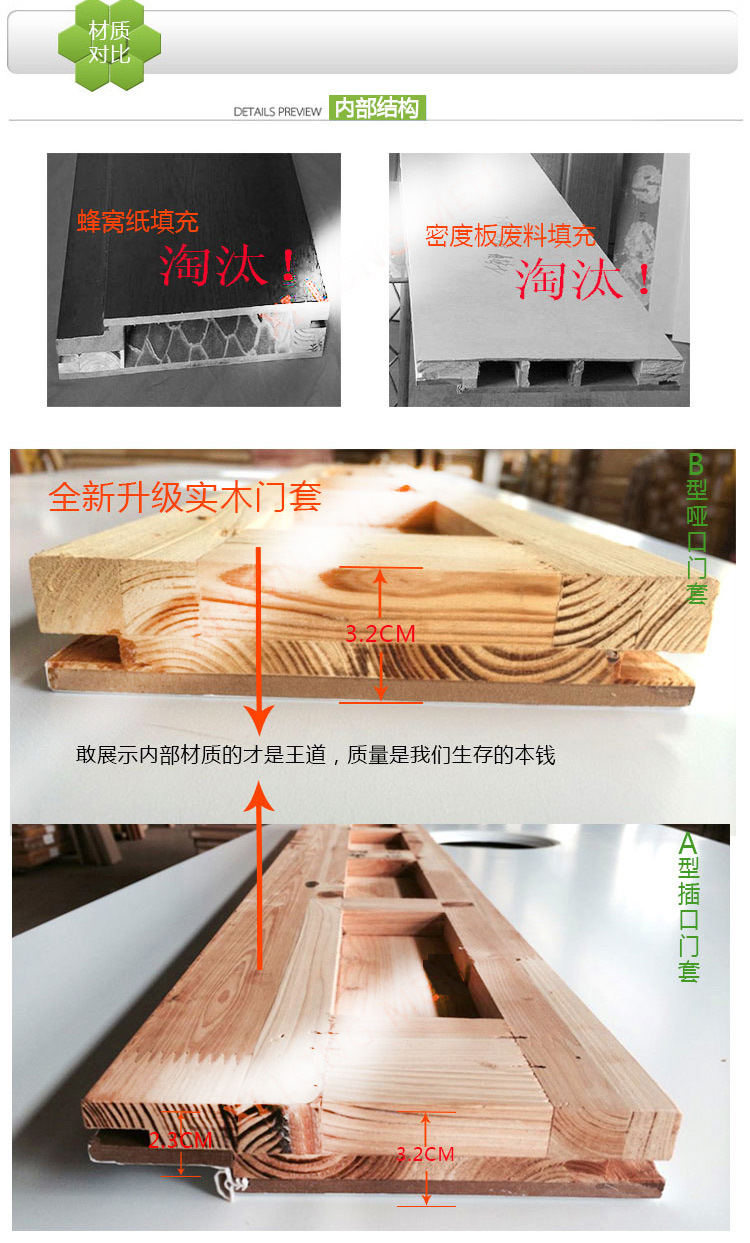 材质对比

DETAILS PREVIEW 内部结构

蜂窝纸填充
淘汰！

密度板废料填充
淘汰！

全新升级实木门套

B型哑口门套

3.2CM

敢展示内部材质的才是王道，质量是我们生存的本钱

A型插口门套

2.3CM

3.2CM