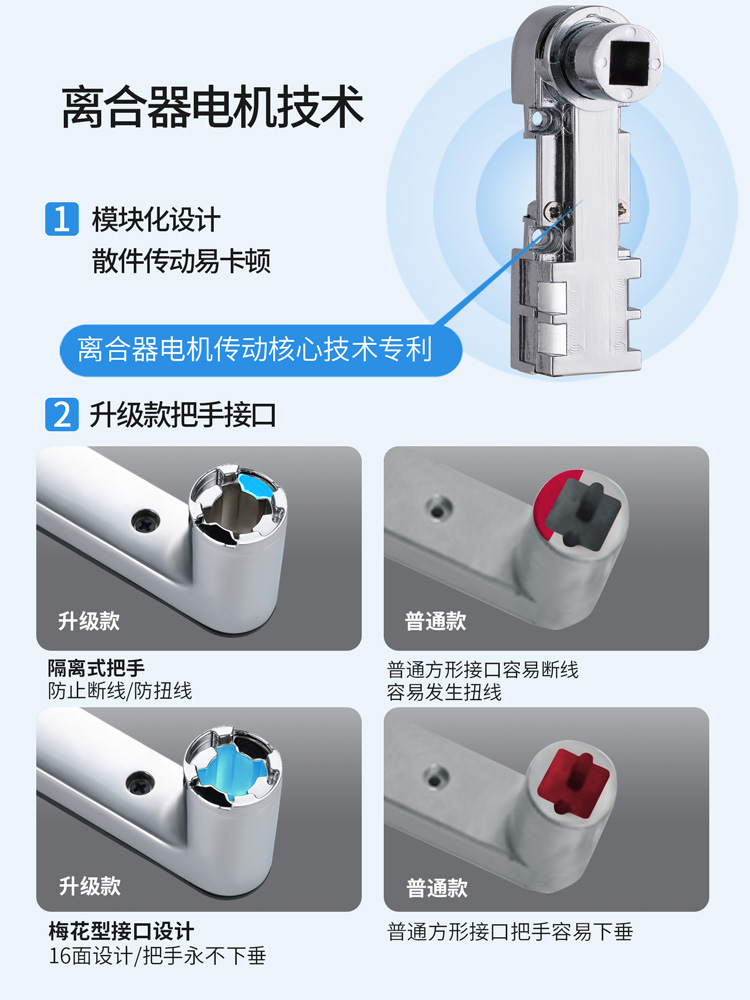 离合器电机技术

1 模块化设计
散件传动易卡顿

离合器电机传动核心技术专利

2 升级款把手接口

升级款

隔离式把手
防止断线/防扭线

普通款

普通方形接口容易断线
容易发生扭线

升级款

梅花型接口设计
16面设计/把手永不下垂

普通款

普通方形接口把手容易下垂