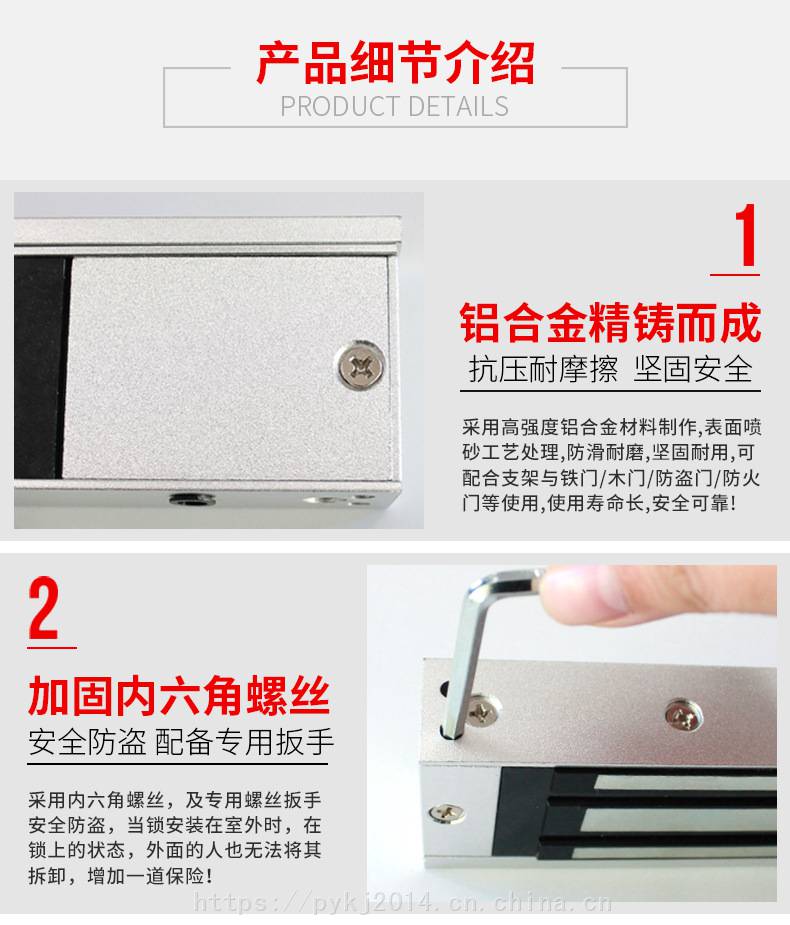 产品细节介绍
PRODUCT DETAILS

1
铝合金精铸而成
抗压耐摩擦 坚固安全

采用高强度铝合金材料制作,表面喷砂工艺处理,防滑耐磨,坚固耐用,可配合支架与铁门/木门/防盗门/防火门等使用,使用寿命长,安全可靠!

2
加固内六角螺丝
安全防盗 配备专用扳手

采用内六角螺丝，及专用螺丝扳手安全防盗，当锁安装在室外时，在锁上的状态，外面的人也无法将其拆卸，增加一道保险!

https://pykj2014.cn.china.cn