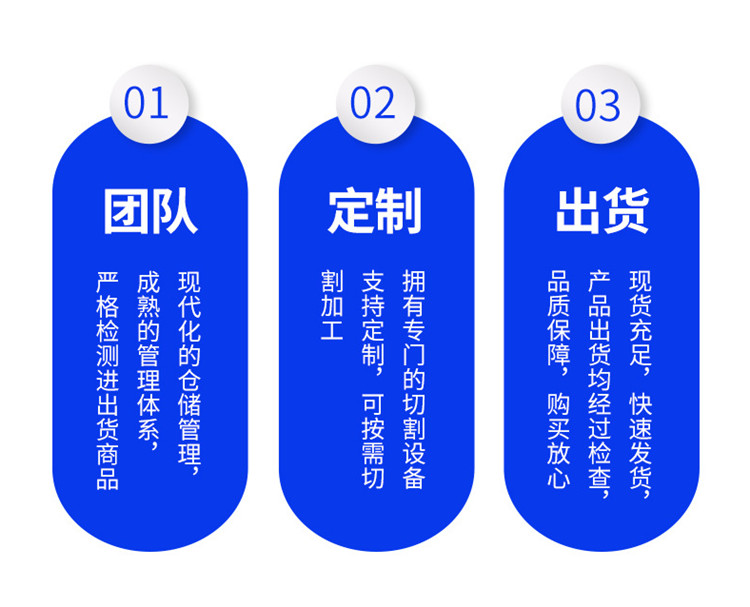 01

团队

现代化的仓储管理，成熟的管理体系，严格检测进出货商品

02

定制

拥有专门的切割设备支持定制，可按需切割加工

03

出货

现货充足，快速发货，产品出货均经过检查，品质保障，购买放心