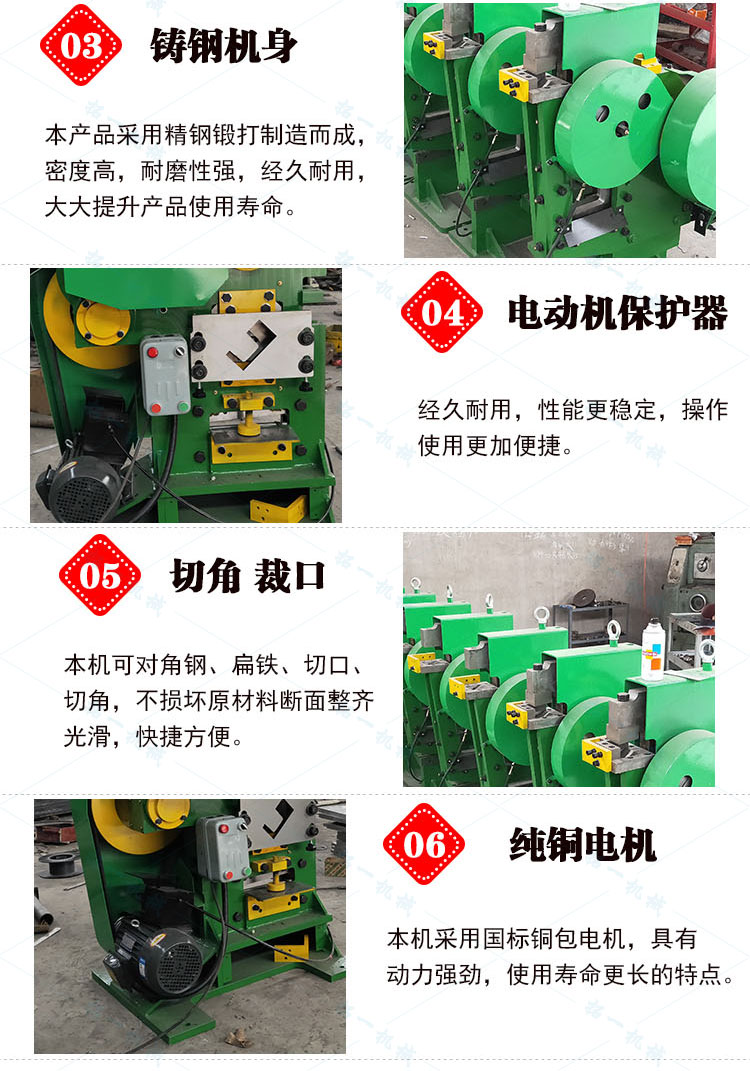 03 铸钢机身

本产品采用精钢锻打制造而成，密度高，耐磨性强，经久耐用，大大提升产品使用寿命。

04 电动机保护器

经久耐用，性能更稳定，操作使用更加便捷。

05 切角 裁口

本机可对角钢、扁铁、切口、切角，不损坏原材料断面整齐光滑，快捷方便。

06 纯铜电机

本机采用国标铜包电机，具有动力强劲，使用寿命更长的特点。