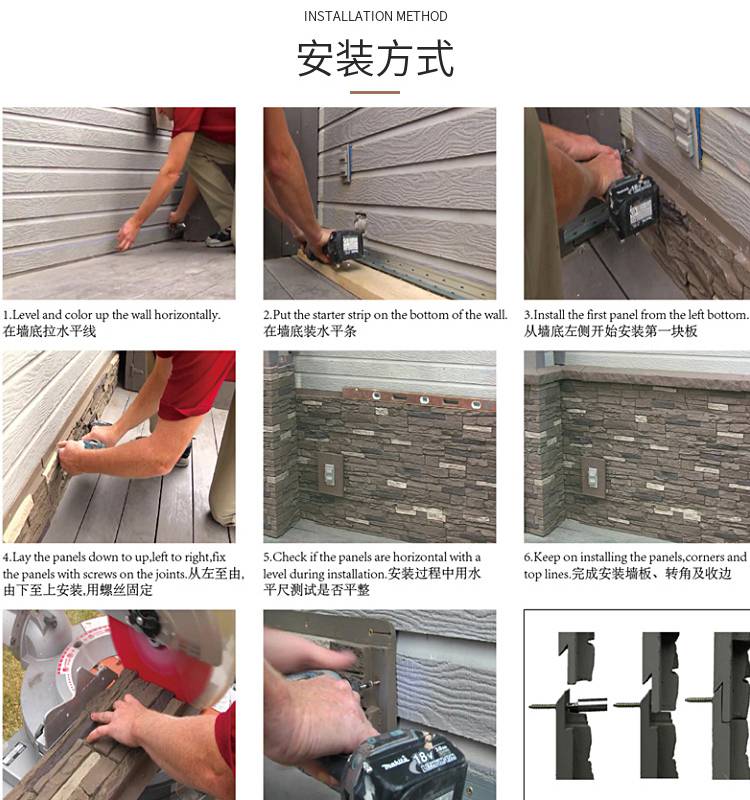 INSTALLATION METHOD

安装方式

1.Level and color up the wall horizontally. 在墙底拉水平线

2.Put the starter strip on the bottom of the wall. 在墙底装水平条

3.Install the first panel from the left bottom. 从墙底左侧开始安装第一块板

4.Lay the panels down to up,left to right,fix the panels with screws on the joints.从左至由,由下至上安装,用螺丝固定

5.Check if the panels are horizontal with a level during installation.安装过程中用水平尺测试是否平整

6.Keep on installing the panels,corners and top lines.完成安装墙板、转角及收边

makita 18V