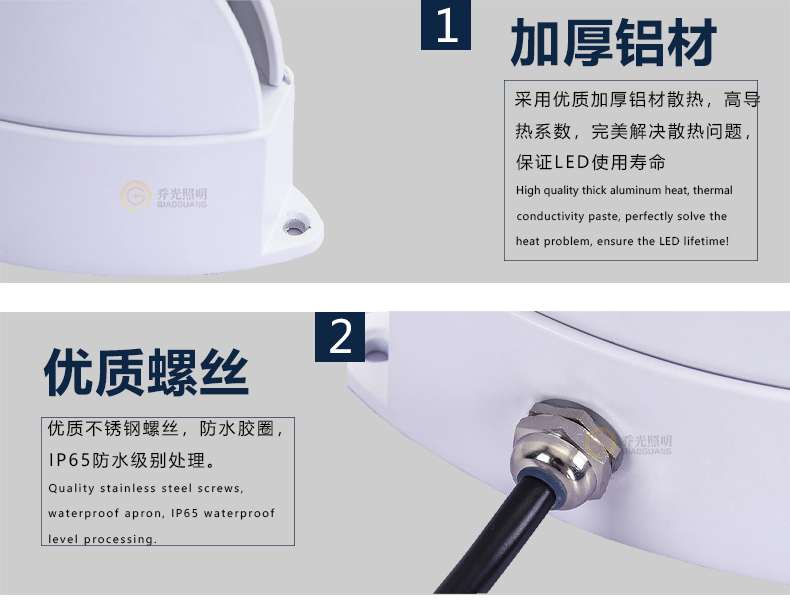 乔光照明
QIAOGUANG

1

加厚铝材

采用优质加厚铝材散热，高导热系数，完美解决散热问题，保证LED使用寿命

High quality thick aluminum heat, thermal conductivity paste, perfectly solve the heat problem, ensure the LED lifetime!

2

优质螺丝

优质不锈钢螺丝，防水胶圈，IP65防水级别处理。

Quality stainless steel screws, waterproof apron, IP65 waterproof level processing.

乔光照明
QIAOGUANG