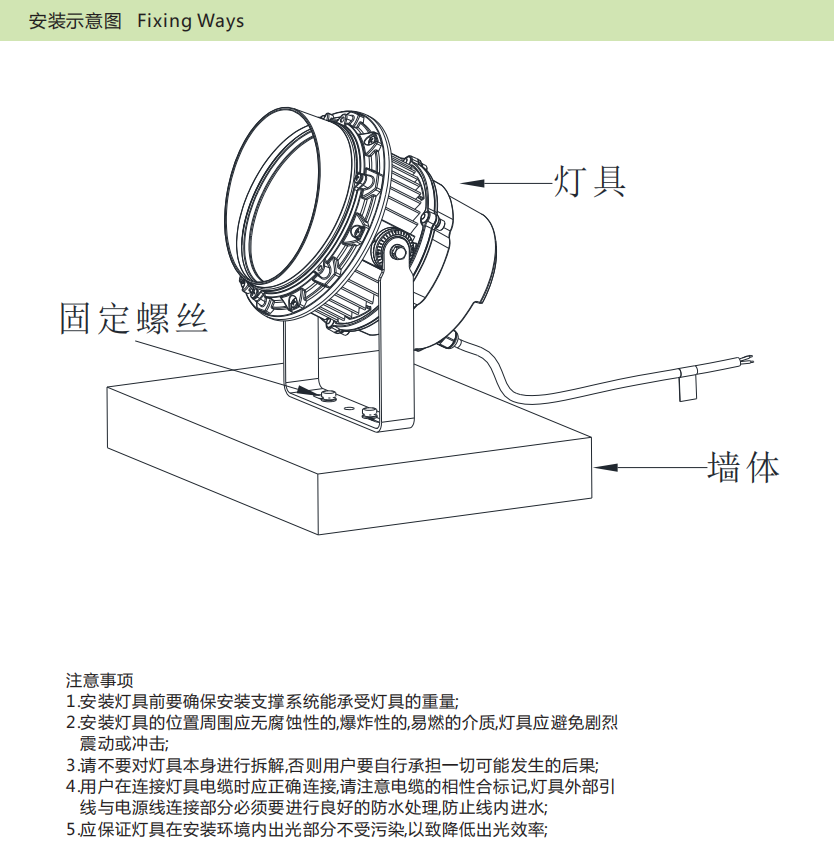 安装示意图 Fixing Ways

灯具

固定螺丝

墙体

注意事项
1.安装灯具前要确保安装支撑系统能承受灯具的重量;
2.安装灯具的位置周围应无腐蚀性的,爆炸性的,易燃的介质,灯具应避免剧烈震动或冲击;
3.请不要对灯具本身进行拆解,否则用户要自行承担一切可能发生的后果;
4.用户在连接灯具电缆时应正确连接,请注意电缆的相性合标记,灯具外部引线与电源线连接部分必须要进行良好的防水处理,防止线内进水;
5.应保证灯具在安装环境内出光部分不受污染,以致降低出光效率;