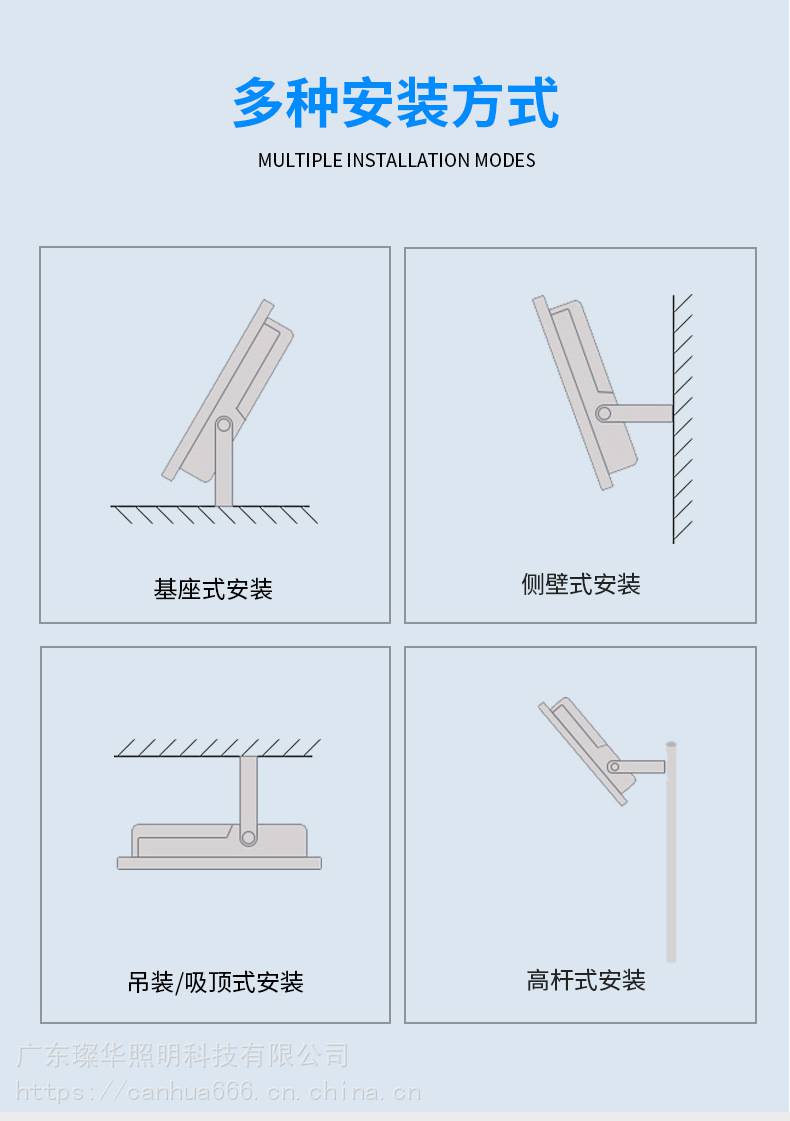 多种安装方式

MULTIPLE INSTALLATION MODES

基座式安装

侧壁式安装

吊装/吸顶式安装

高杆式安装

广东璨华照明科技有限公司
https://canhua666.cn.china.cn