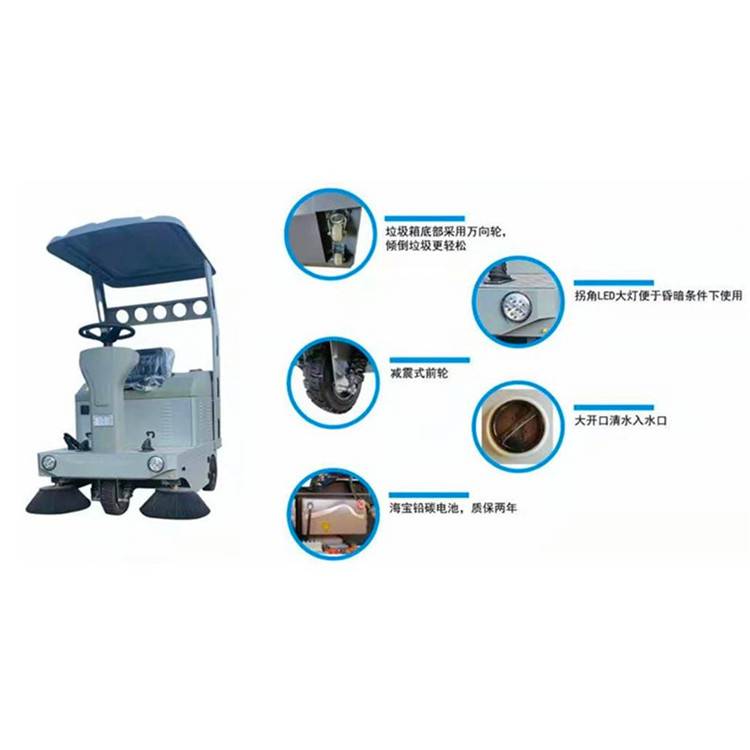 垃圾箱底部采用万向轮，倾倒垃圾更轻松

拐角LED大灯便于昏暗条件下使用

减震式前轮

大开口清水入水口

海宝铅碳电池，质保两年