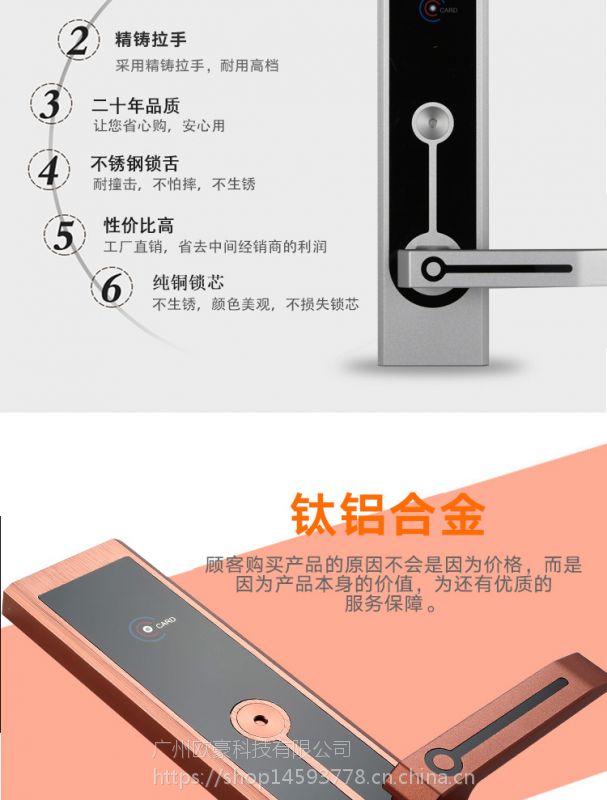 CARD

2 精铸拉手
采用精铸拉手，耐用高档

3 二十年品质
让您省心购，安心用

4 不锈钢锁舌
耐撞击，不怕摔，不生锈

5 性价比高
工厂直销，省去中间经销商的利润

6 纯铜锁芯
不生锈，颜色美观，不损失锁芯

钛铝合金

顾客购买产品的原因不会是因为价格，而是因为产品本身的价值，为还有优质的服务保障。

CARD

广州欧豪科技有限公司
https://shop14593778.cn.china.cn