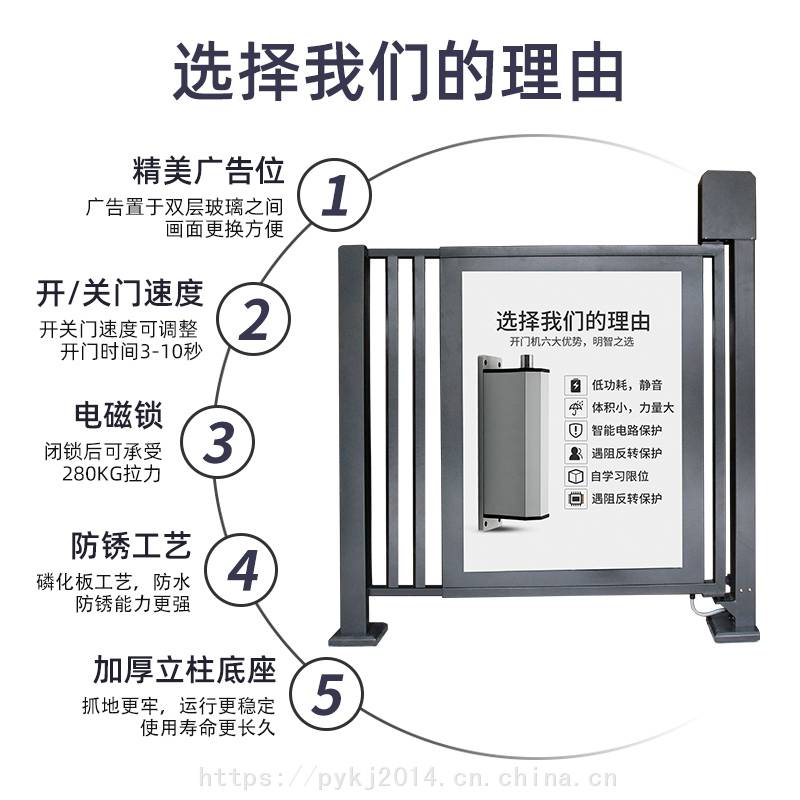 选择我们的理由

精美广告位
广告置于双层玻璃之间
画面更换方便

1

开/关门速度
开关门速度可调整
开门时间3-10秒

2

电磁锁
闭锁后可承受
280KG拉力

3

防锈工艺
磷化板工艺，防水
防锈能力更强

4

加厚立柱底座
抓地更牢，运行更稳定
使用寿命更长久

5

选择我们的理由
开门机六大优势，明智之选

低功耗，静音
体积小，力量大
智能电路保护
遇阻反转保护
自学习限位
遇阻反转保护

https://pykj2014.cn.china.cn