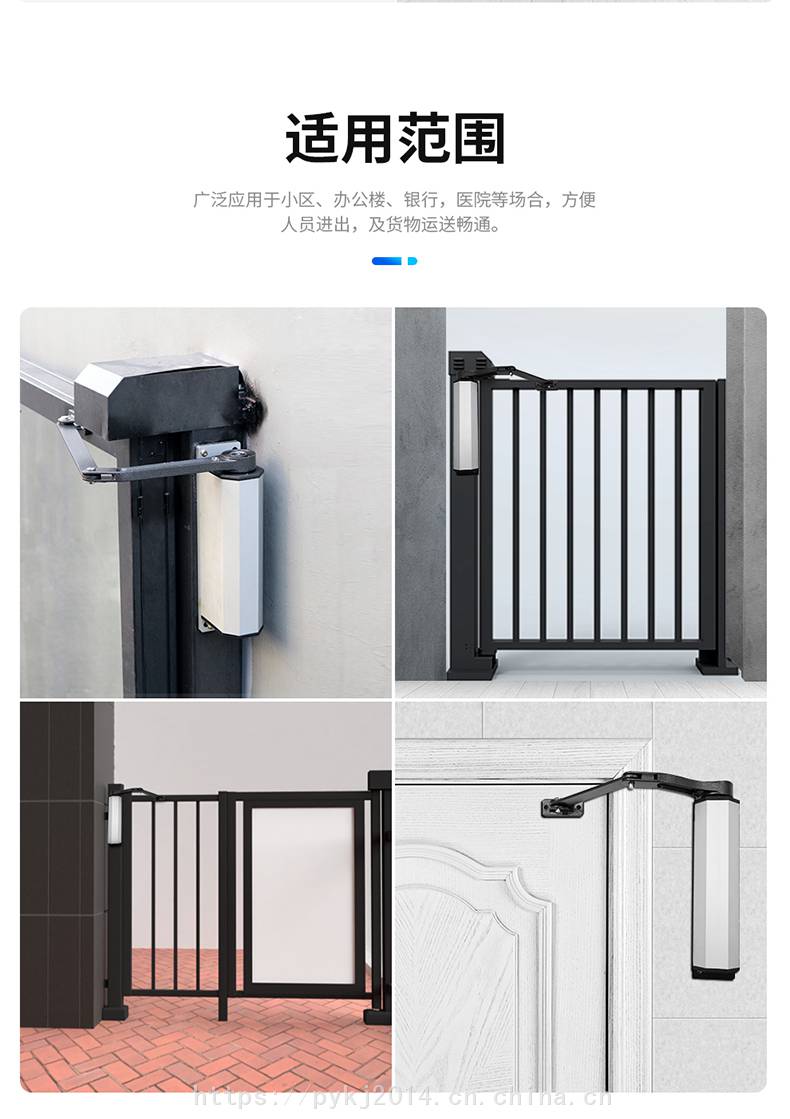 适用范围

广泛应用于小区、办公楼、银行，医院等场合，方便人员进出，及货物运送畅通。

https://pykj2014.cn.china.cn