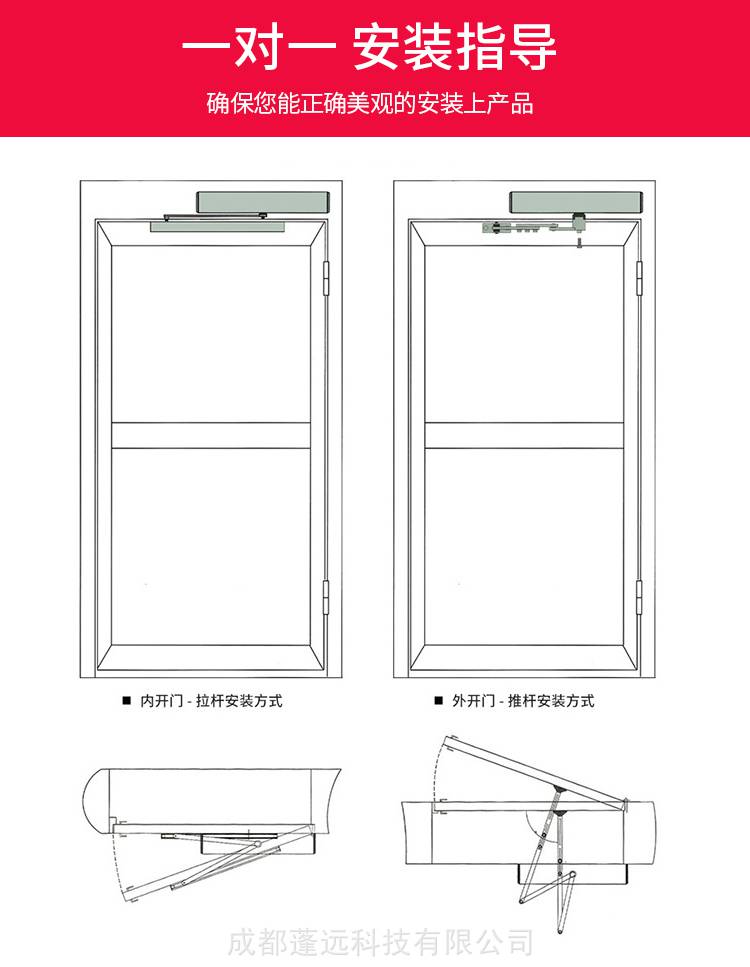 一对一 安装指导

确保您能正确美观的安装上产品

■ 内开门 - 拉杆安装方式

■ 外开门 - 推杆安装方式

成都蓬远科技有限公司