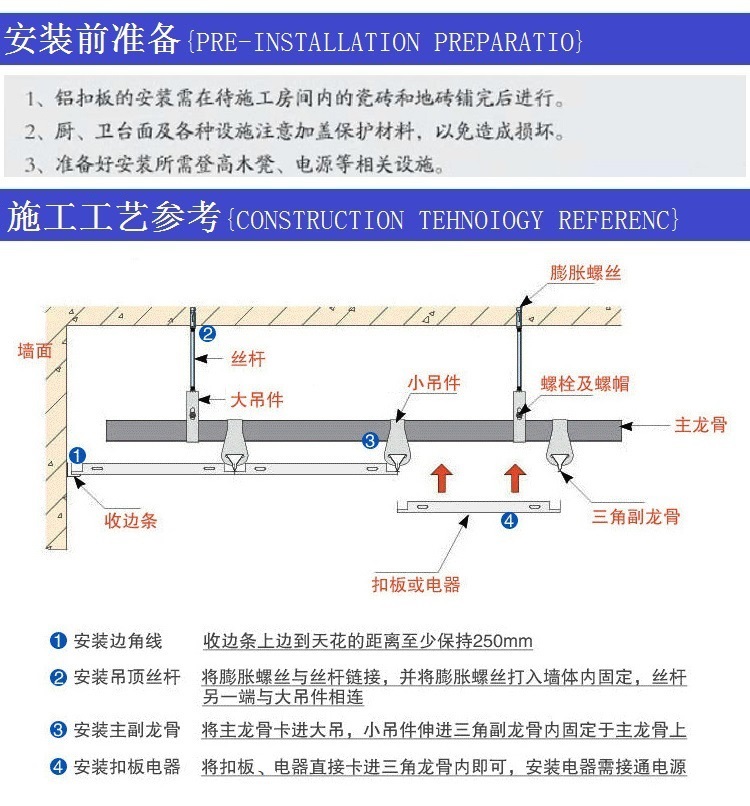 安装前准备{PRE-INSTALLATION PREPARATIO}

1、铝扣板的安装需在待施工房间内的瓷砖和地砖铺完后进行。
2、厨、卫台面及各种设施注意加盖保护材料，以免造成损坏。
3、准备好安装所需登高木凳、电源等相关设施。

施工工艺参考{CONSTRUCTION TEHNOIOGY REFERENC}

膨胀螺丝
墙面
2
丝杆
大吊件
小吊件
螺栓及螺帽
主龙骨
3
1
收边条
4
三角副龙骨
扣板或电器

1 安装边角线 收边条上边到天花的距离至少保持250mm
2 安装吊顶丝杆 将膨胀螺丝与丝杆链接，并将膨胀螺丝打入墙体内固定，丝杆另一端与大吊件相连
3 安装主副龙骨 将主龙骨卡进大吊，小吊件伸进三角副龙骨内固定于主龙骨上
4 安装扣板电器 将扣板、电器直接卡进三角龙骨内即可，安装电器需接通电源