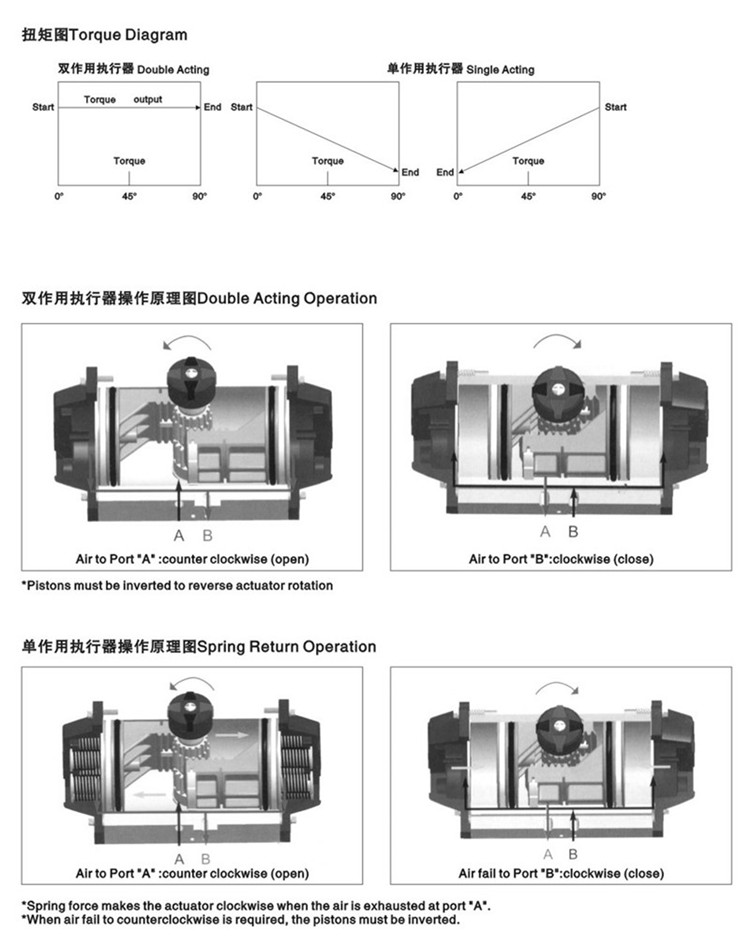 扭矩图Torque Diagram

双作用执行器 Double Acting

Start Torque output End

Torque

0° 45° 90°

单作用执行器 Single Acting

Start

Torque

End

0° 45° 90°

Start

Torque

End

0° 45° 90°

双作用执行器操作原理图Double Acting Operation

A B

Air to Port "A" :counter clockwise (open)

A B

Air to Port "B":clockwise (close)

*Pistons must be inverted to reverse actuator rotation

单作用执行器操作原理图Spring Return Operation

A B

Air to Port "A" :counter clockwise (open)

A B

Air fail to Port "B":clockwise (close)

*Spring force makes the actuator clockwise when the air is exhausted at port "A".
*When air fail to counterclockwise is required, the pistons must be inverted.