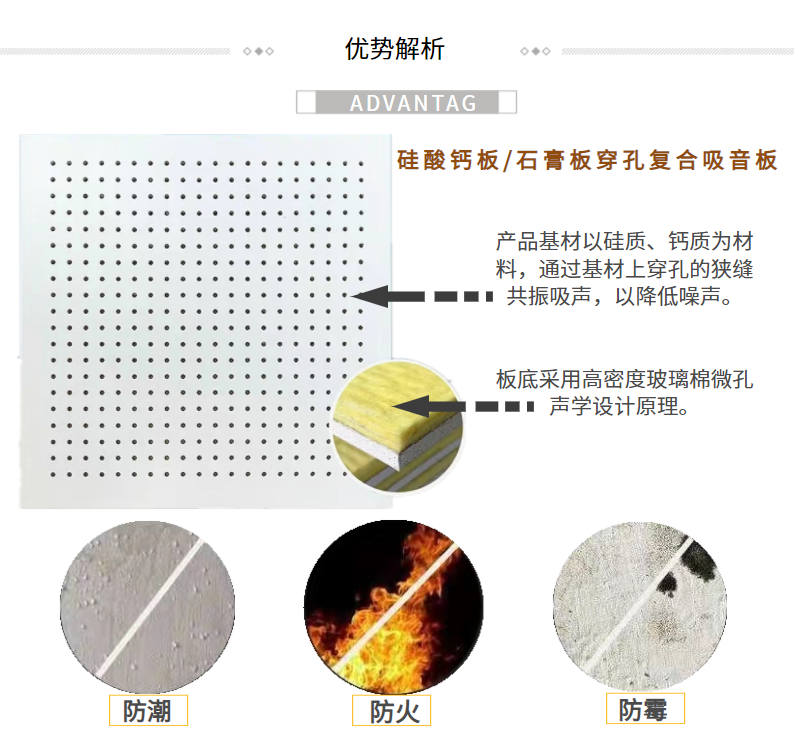 优势解析

ADVANTAG

硅酸钙板/石膏板穿孔复合吸音板

产品基材以硅质、钙质为材料，通过基材上穿孔的狭缝共振吸声，以降低噪声。

板底采用高密度玻璃棉微孔声学设计原理。

防潮

防火

防霉