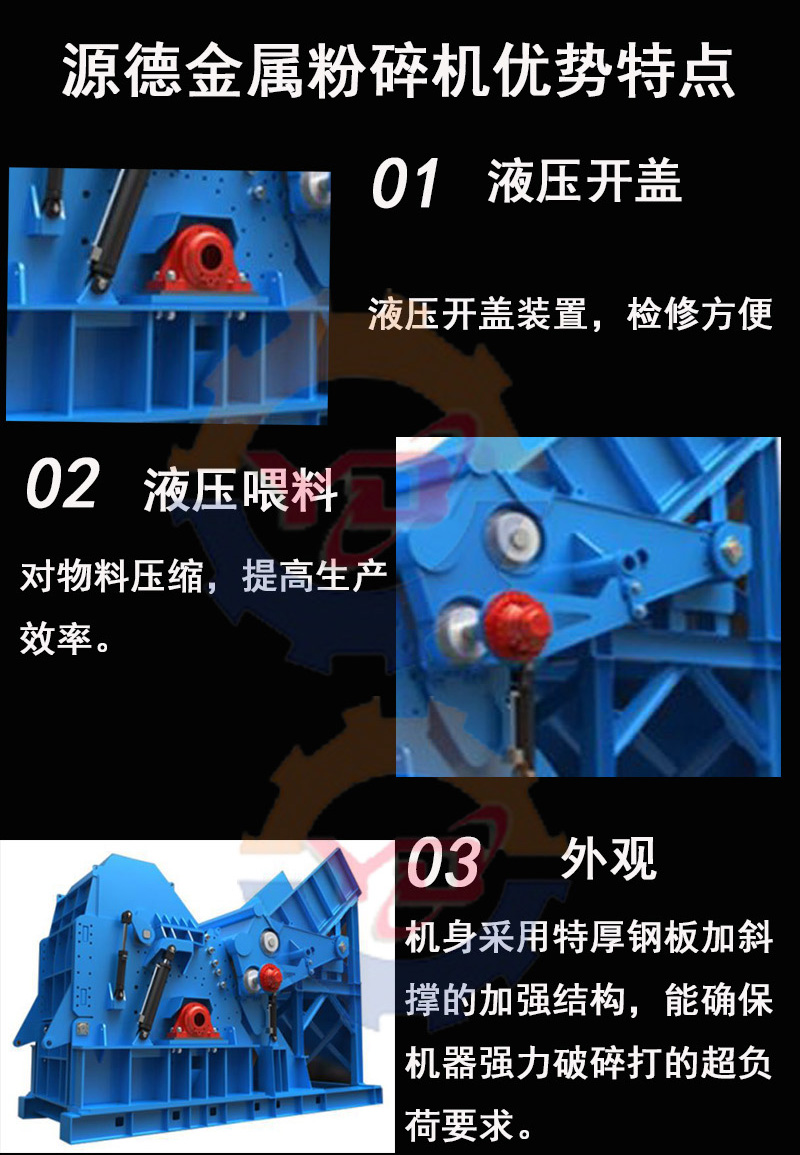 源德金属粉碎机优势特点

01 液压开盖

液压开盖装置，检修方便

02 液压喂料

对物料压缩，提高生产效率。

03 外观

机身采用特厚钢板加斜撑的加强结构，能确保机器强力破碎打的超负荷要求。