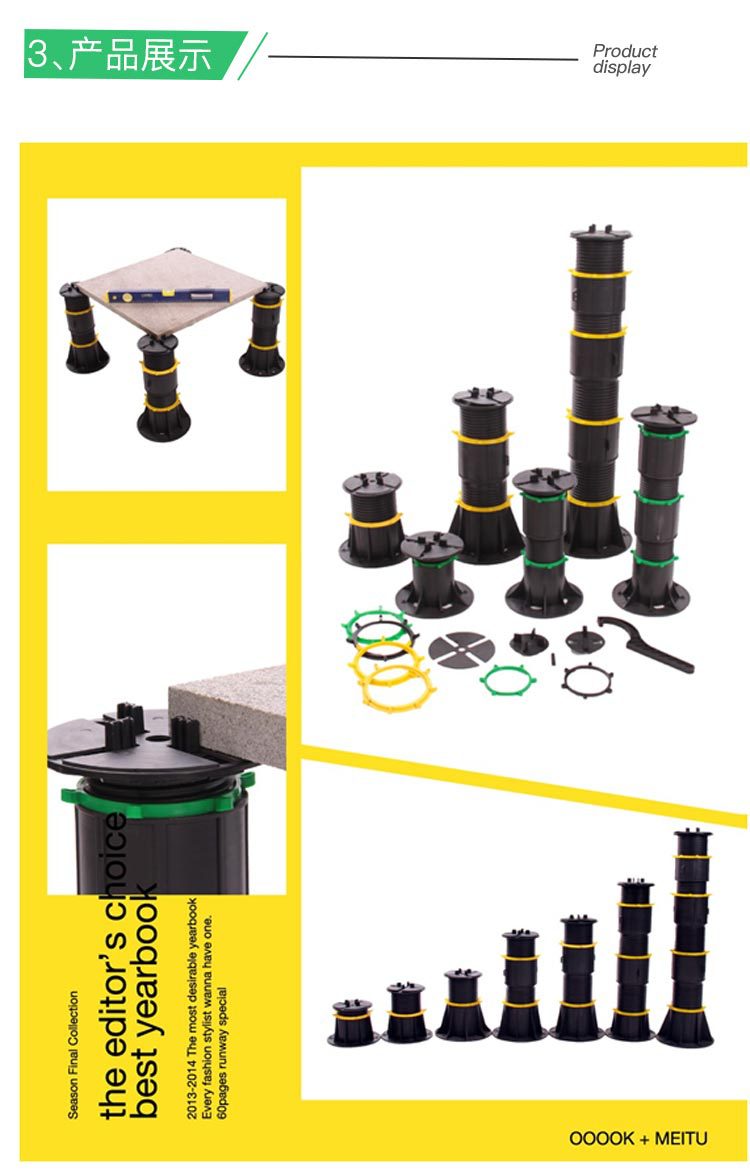 3、产品展示

Product display

Season Final Collection

the editor's choice
best yearbook

2013-2014 The most desirable yearbook
Every fashion stylist wanna have one.
60pages runway special

OOOOK + MEITU