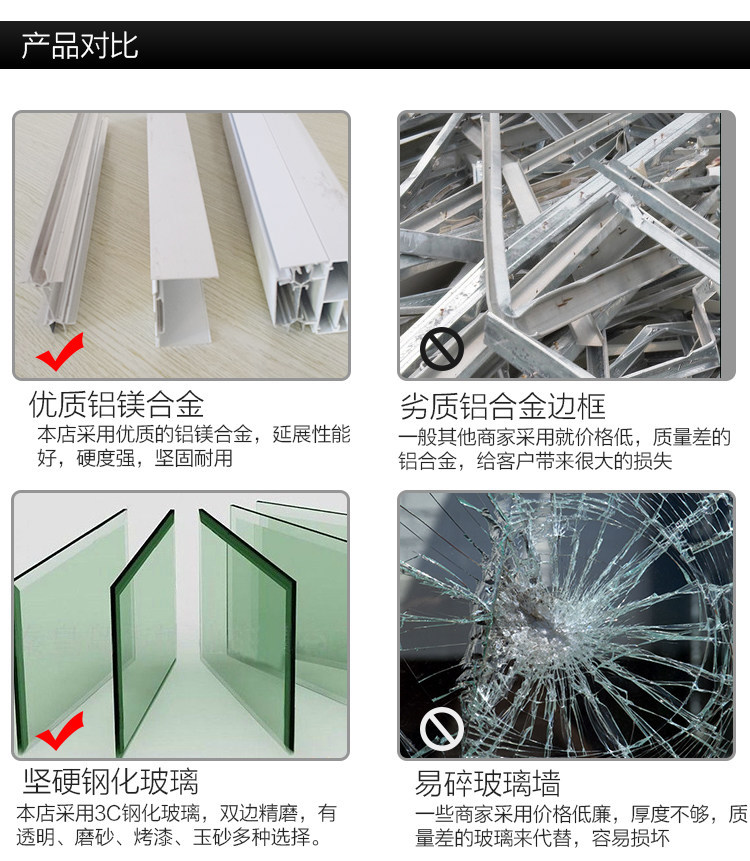 产品对比

优质铝镁合金
本店采用优质的铝镁合金，延展性能好，硬度强，坚固耐用

劣质铝合金边框
一般其他商家采用就价格低，质量差的铝合金，给客户带来很大的损失

坚硬钢化玻璃
本店采用3C钢化玻璃，双边精磨，有透明、磨砂、烤漆、玉砂多种选择。

易碎玻璃墙
一些商家采用价格低廉，厚度不够，质量差的玻璃来代替，容易损坏