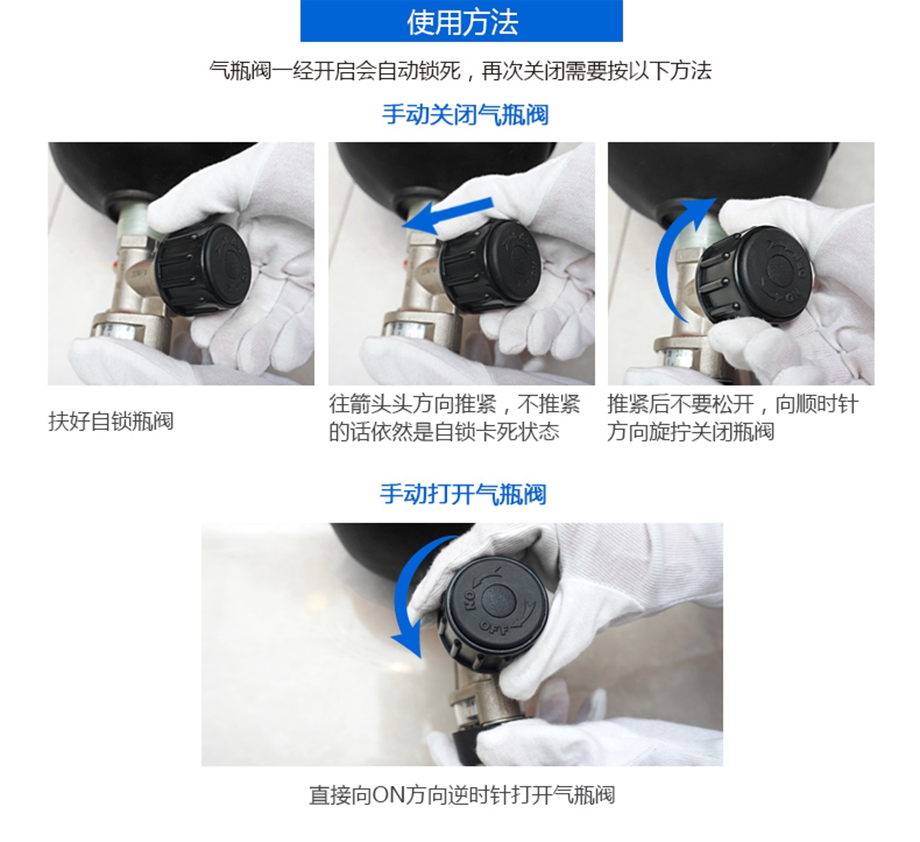 使用方法

气瓶阀一经开启会自动锁死，再次关闭需要按以下方法

手动关闭气瓶阀

扶好自锁瓶阀

往箭头头方向推紧，不推紧的话依然是自锁卡死状态

推紧后不要松开，向顺时针方向旋拧关闭瓶阀

手动打开气瓶阀

ON

OFF

直接向ON方向逆时针打开气瓶阀