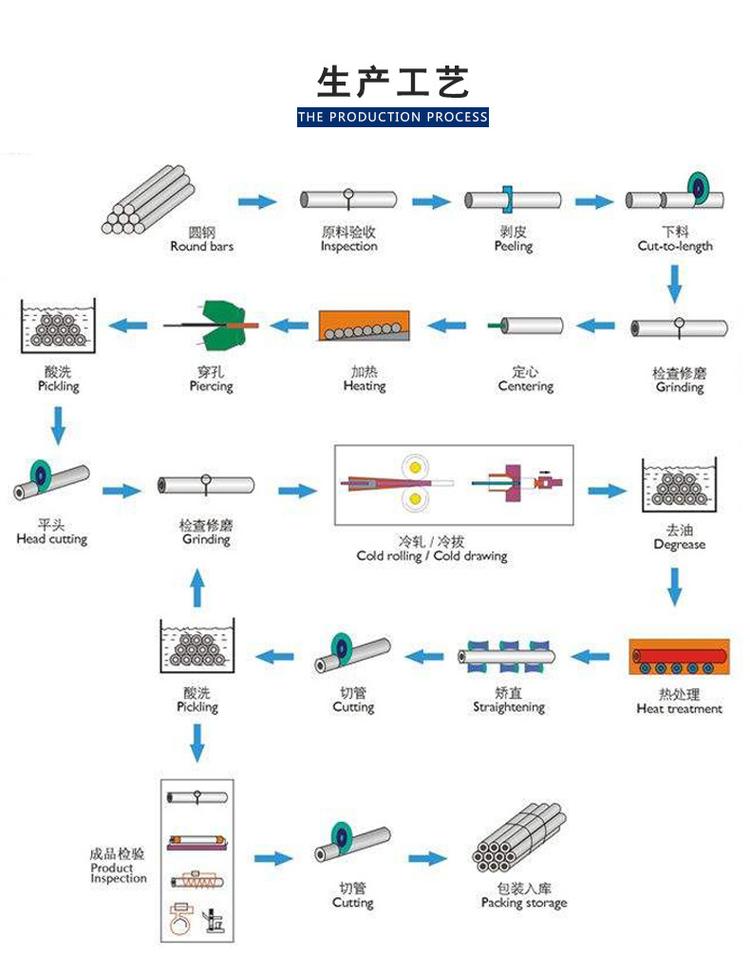 生产工艺
THE PRODUCTION PROCESS

圆钢
Round bars

原料验收
Inspection

剥皮
Peeling

下料
Cut-to-length

检查修磨
Grinding

定心
Centering

加热
Heating

穿孔
Piercing

酸洗
Pickling

平头
Head cutting

检查修磨
Grinding

冷轧 / 冷拔
Cold rolling / Cold drawing

去油
Degrease

热处理
Heat treatment

矫直
Straightening

切管
Cutting

酸洗
Pickling

成品检验
Product Inspection

切管
Cutting

包装入库
Packing storage