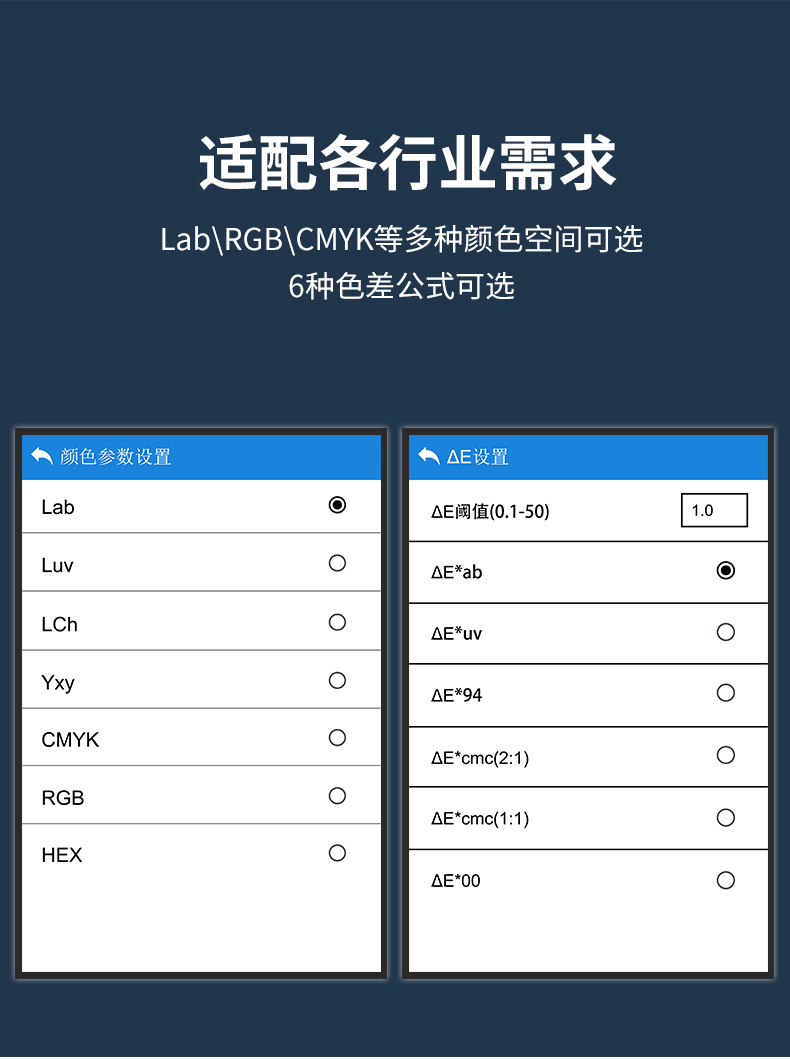 适配各行业需求

Lab\RGB\CMYK等多种颜色空间可选
6种色差公式可选

颜色参数设置

Lab

Luv

LCh

Yxy

CMYK

RGB

HEX

ΔE设置

ΔE阈值(0.1-50) 1.0

ΔE*ab

ΔE*uv

ΔE*94

ΔE*cmc(2:1)

ΔE*cmc(1:1)

ΔE*00