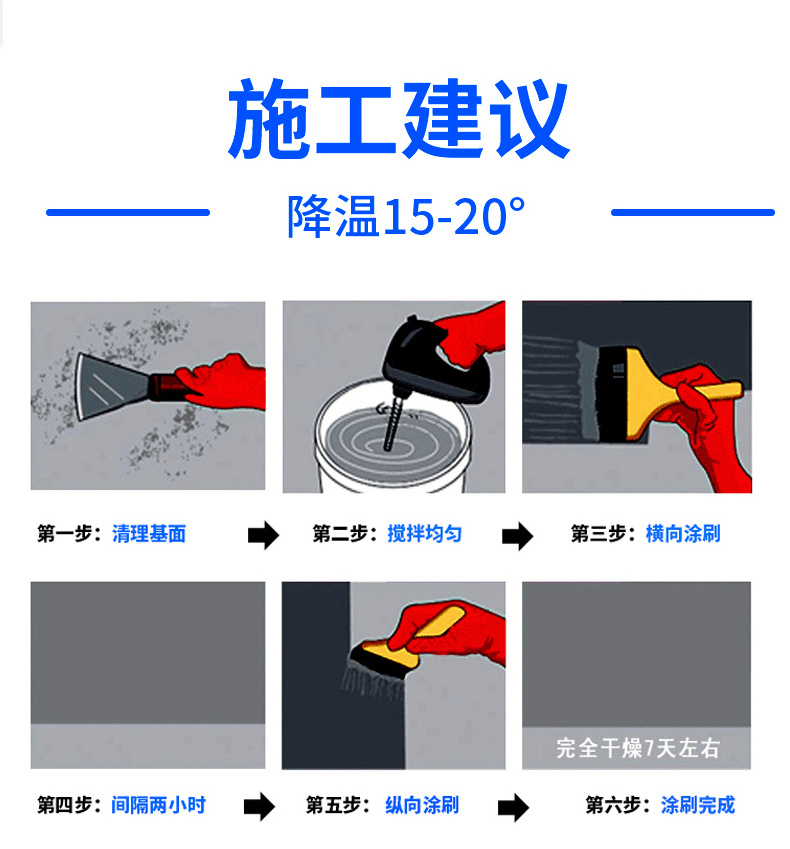 施工建议

降温15-20°

第一步：清理基面

第二步：搅拌均匀

第三步：横向涂刷

第四步：间隔两小时

第五步：纵向涂刷

完全干燥7天左右

第六步：涂刷完成