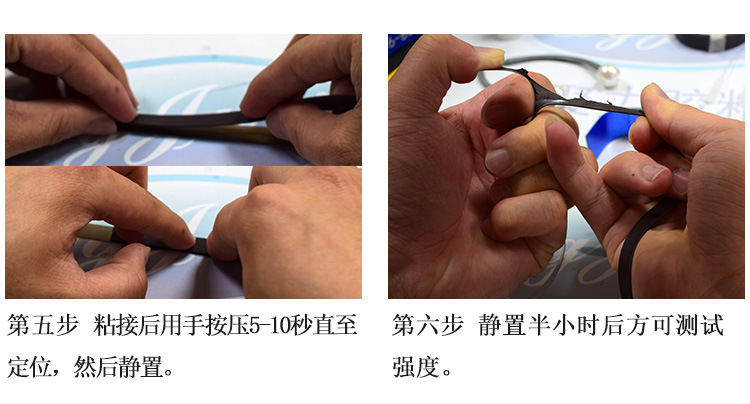 第五步 粘接后用手按压5-10秒直至定位，然后静置。

第六步 静置半小时后方可测试强度。