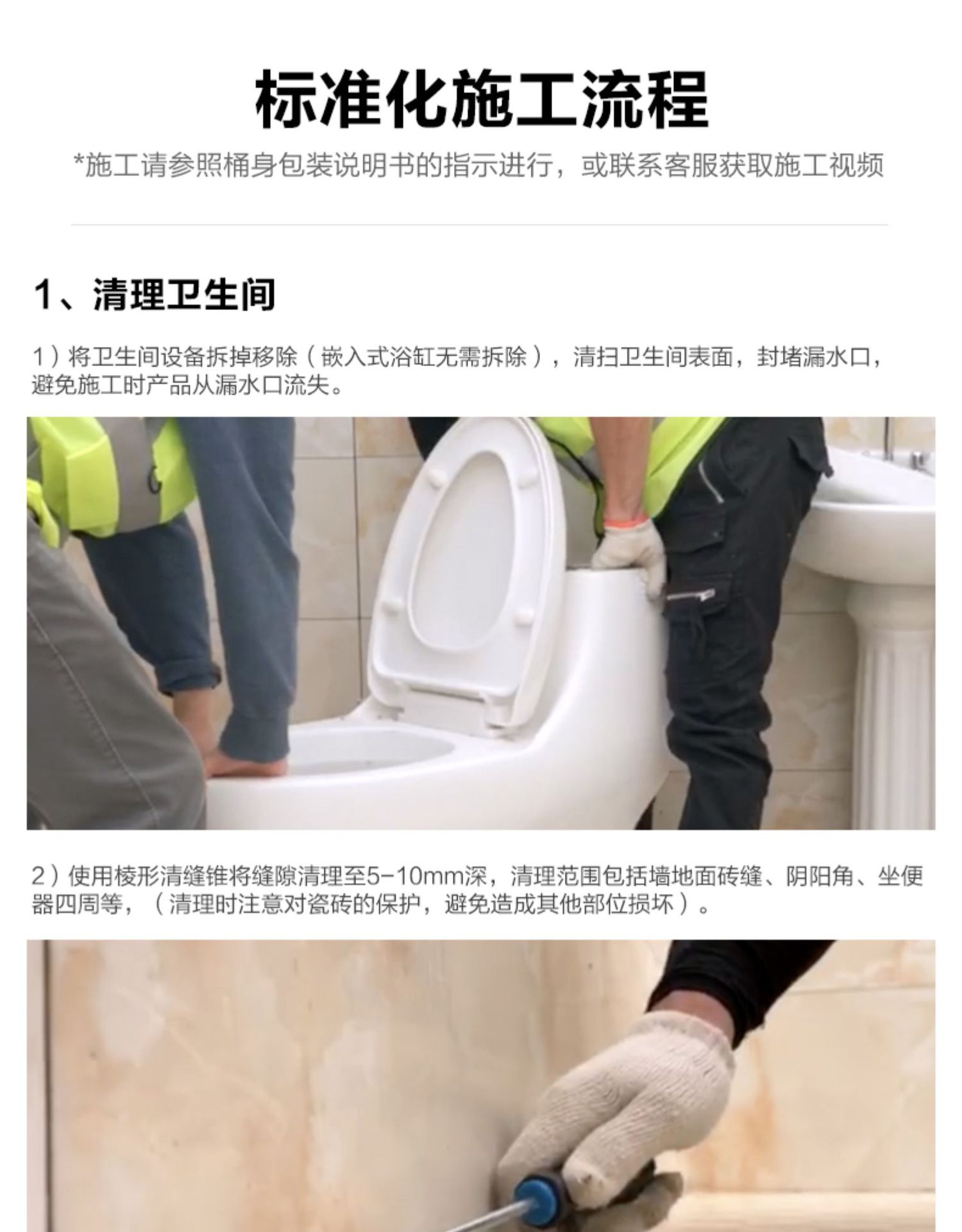 标准化施工流程

*施工请参照桶身包装说明书的指示进行，或联系客服获取施工视频

1、清理卫生间

1）将卫生间设备拆掉移除（嵌入式浴缸无需拆除），清扫卫生间表面，封堵漏水口，避免施工时产品从漏水口流失。

2）使用棱形清缝锥将缝隙清理至5-10mm深，清理范围包括墙地面砖缝、阴阳角、坐便器四周等，（清理时注意对瓷砖的保护，避免造成其他部位损坏）。