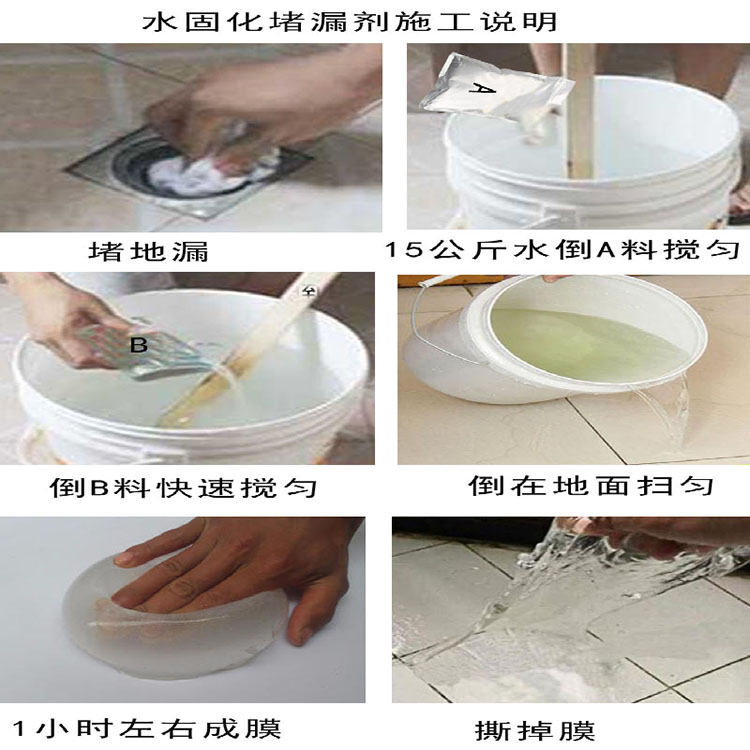 水固化堵漏剂施工说明

A

堵地漏

15公斤水倒A料搅匀

B

倒B料快速搅匀

倒在地面扫匀

1小时左右成膜

撕掉膜