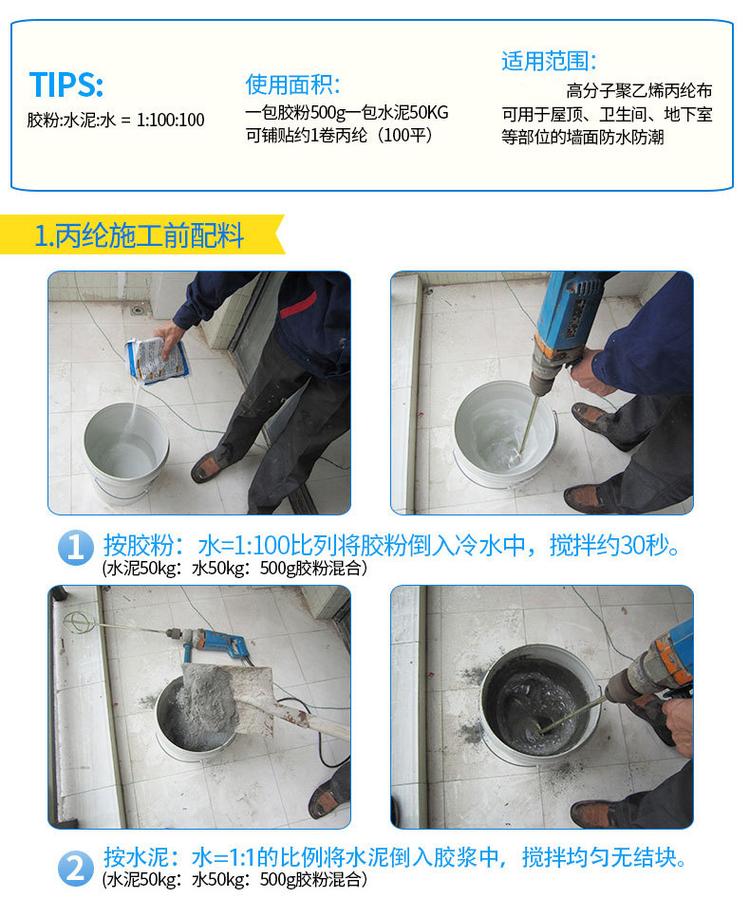 TIPS:
胶粉:水泥:水 = 1:100:100

使用面积:
一包胶粉500g一包水泥50KG
可铺贴约1卷丙纶（100平）

适用范围:
高分子聚乙烯丙纶布可用于屋顶、卫生间、地下室等部位的墙面防水防潮

1.丙纶施工前配料

1 按胶粉：水=1:100比列将胶粉倒入冷水中，搅拌约30秒。
(水泥50kg：水50kg：500g胶粉混合)

2 按水泥：水=1:1的比例将水泥倒入胶浆中，搅拌均匀无结块。
(水泥50kg：水50kg：500g胶粉混合)