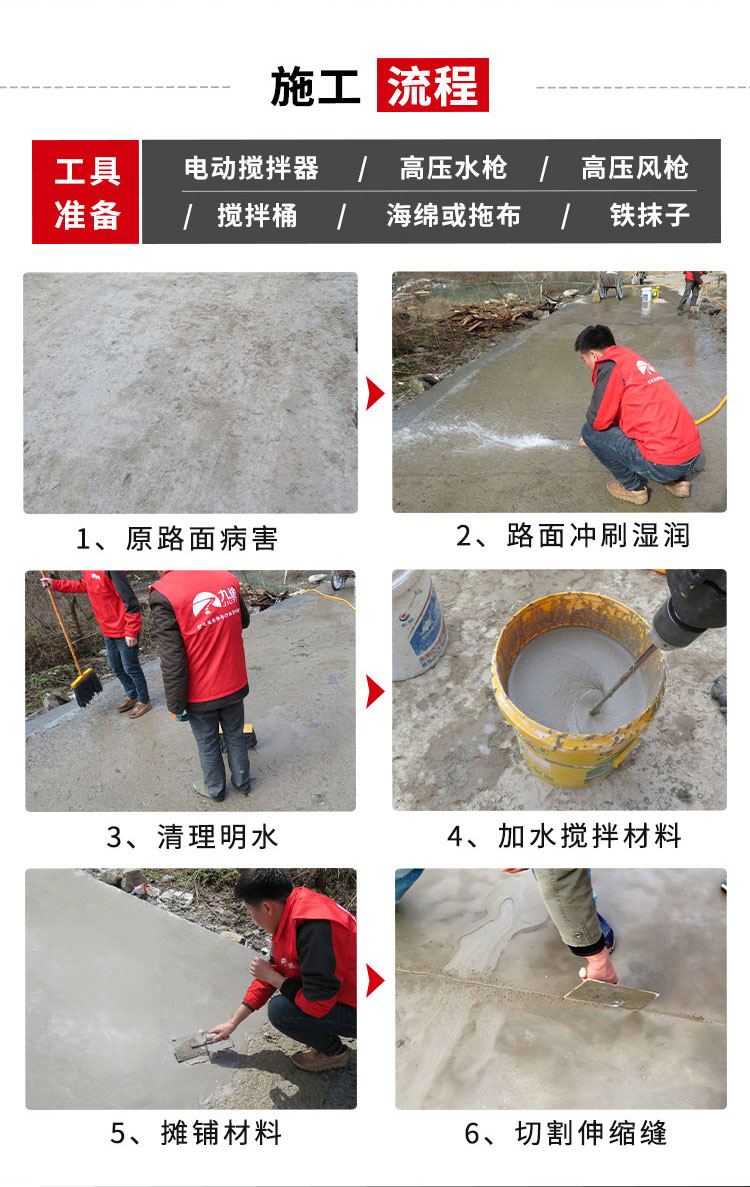 施工 流程

工具准备

电动搅拌器 / 高压水枪 / 高压风枪 / 搅拌桶 / 海绵或拖布 / 铁抹子

1、原路面病害

2、路面冲刷湿润

3、清理明水

4、加水搅拌材料

5、摊铺材料

6、切割伸缩缝